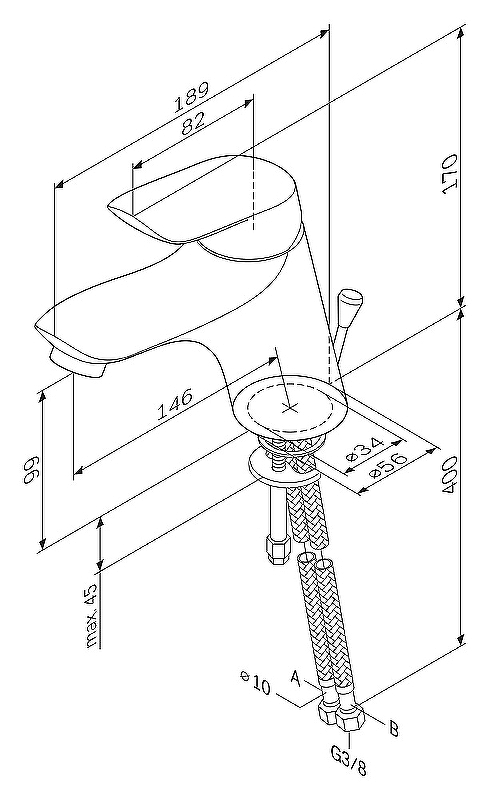 189
82
170
146
99
ø34
ø56
400
max. 45
ø10
A
B
G3/8