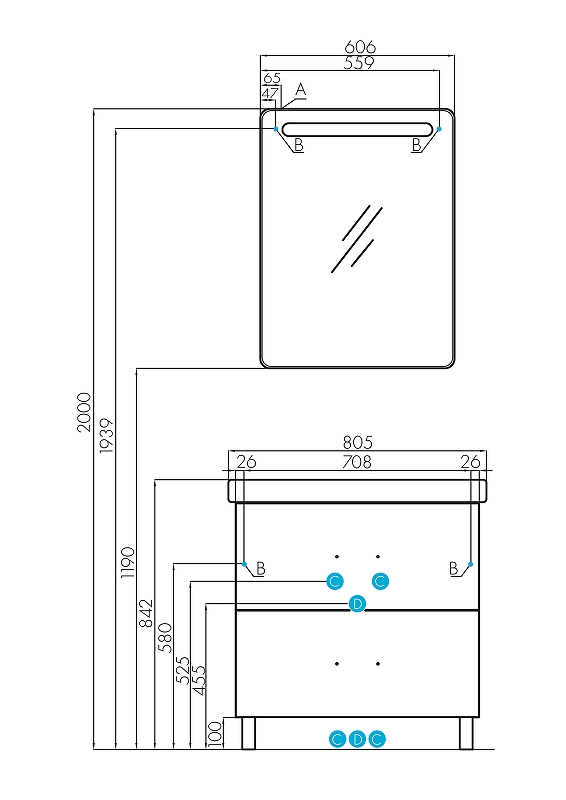 606
559
65
47
A
B
B
2000
1939
1190
842
580
525
455
100
805
26
708
26
B
B
C
C
D
C
D
C