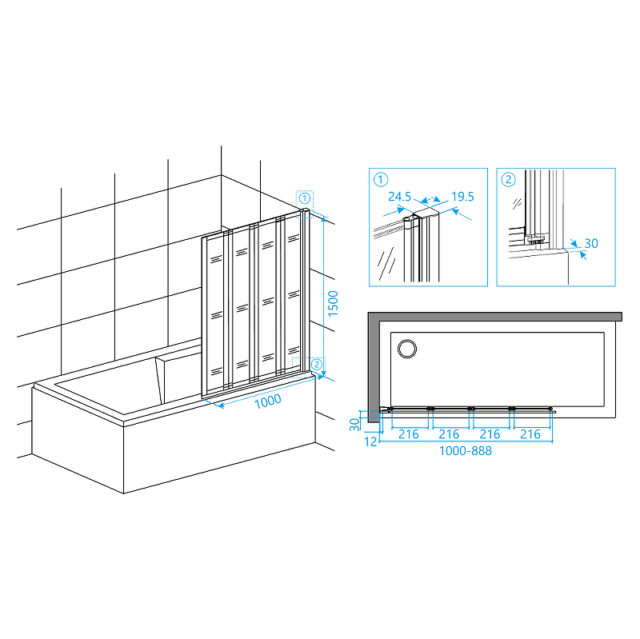 ①
1500
②
1000

①
24.5
19.5

②
30

30
12
216
216
216
216
1000-888