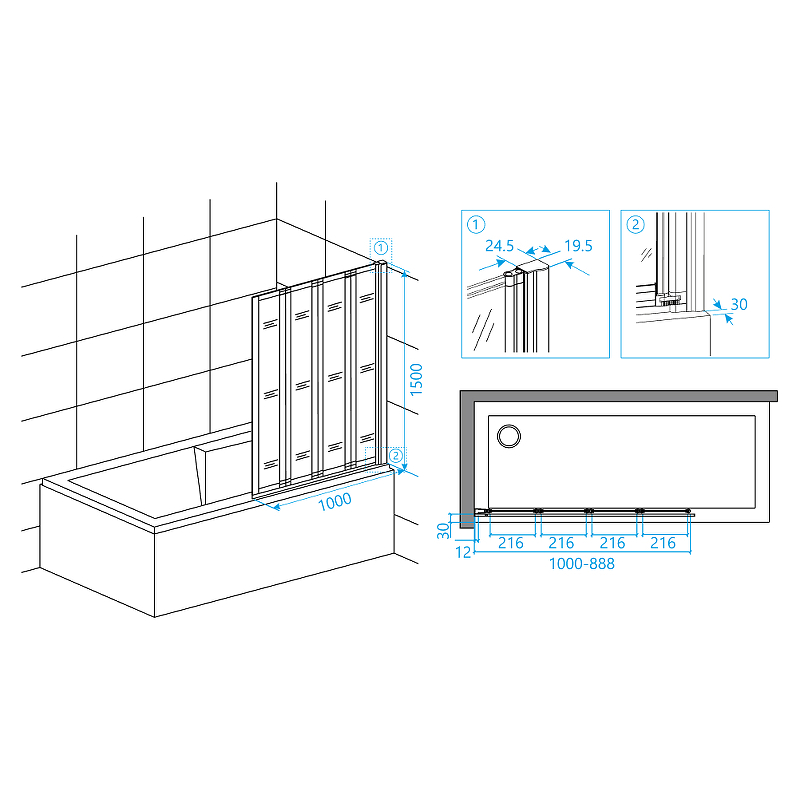 ①
1500
②
1000

①
24.5
19.5

②
30

30
12
216
216
216
216
1000-888