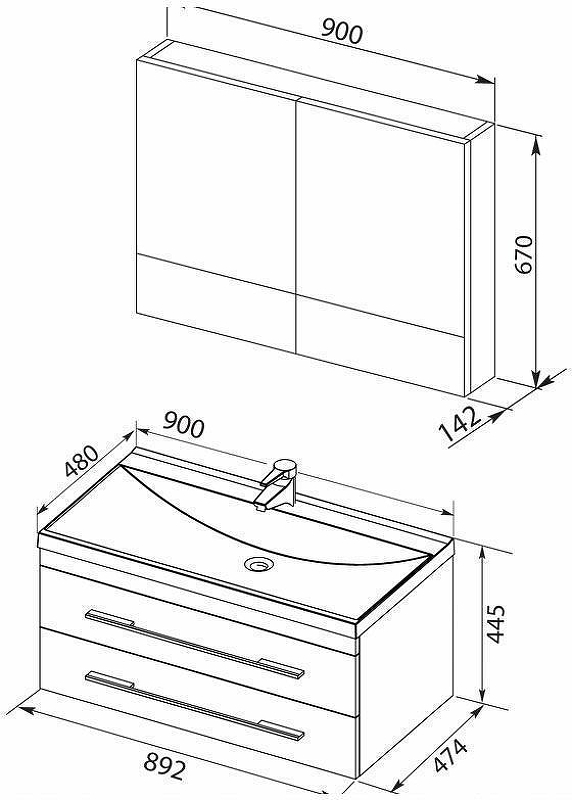 900
670
142
900
480
445
892
474