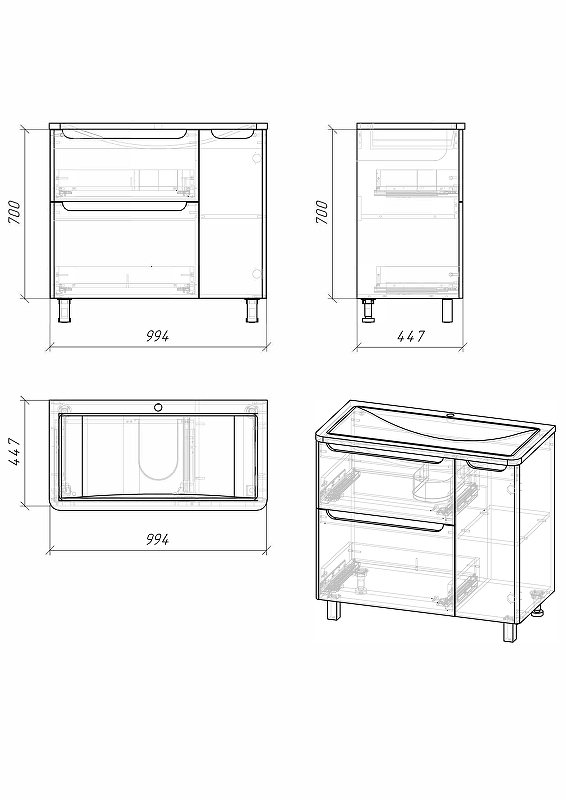 700
994
700
447
447
994