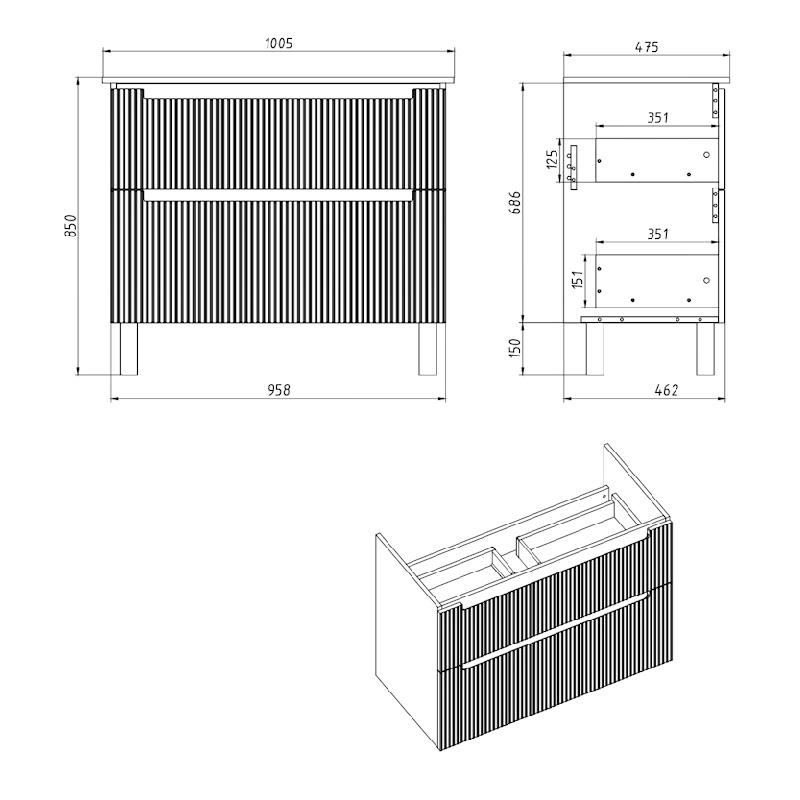 1005

850

958

475

351

125

686

351

151

150

462