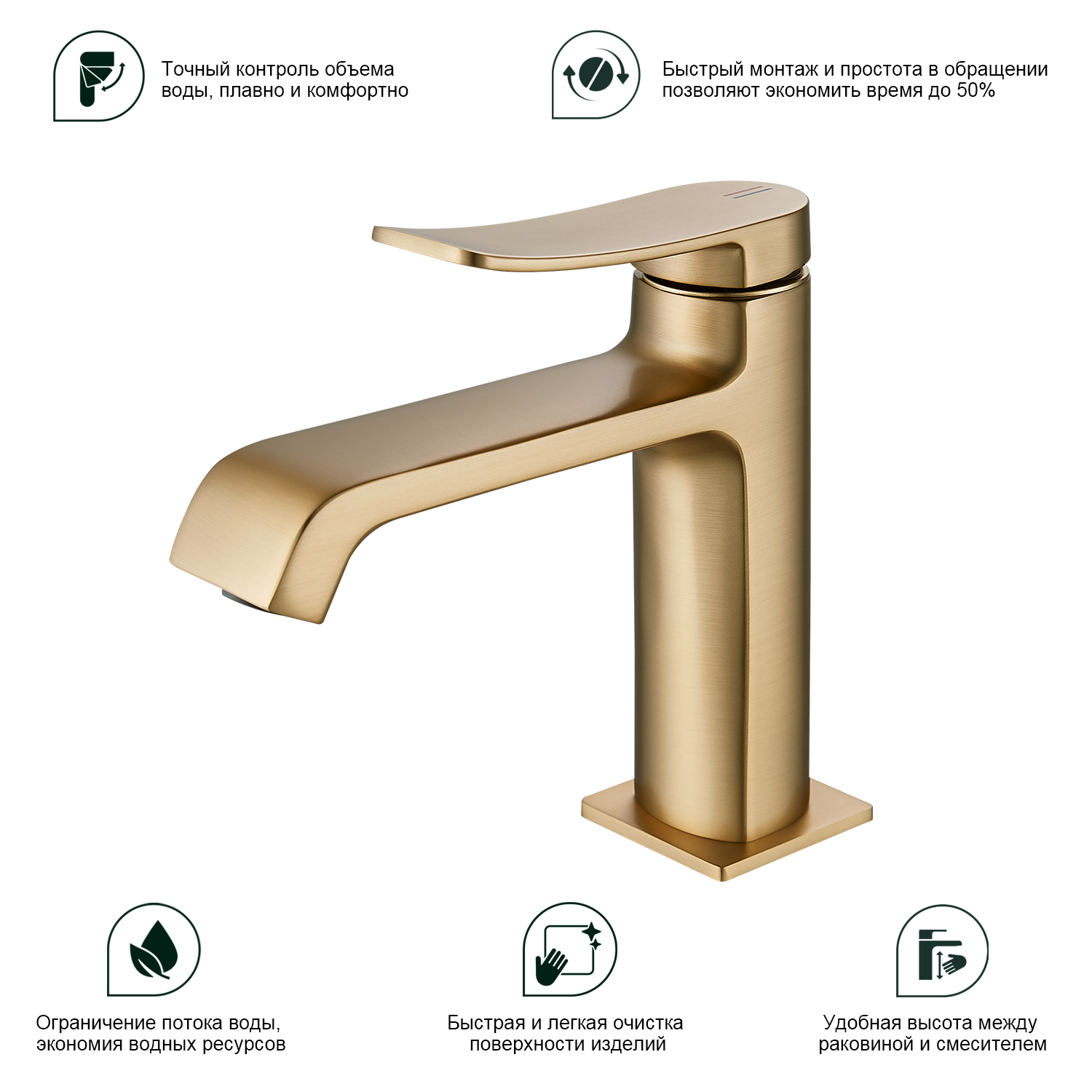 Точный контроль объема воды, плавно и комфортно

Быстрый монтаж и простота в обращении позволяют экономить время до 50%

Ограничение потока воды, экономия водных ресурсов

Быстрая и легкая очистка поверхности изделий

Удобная высота между раковиной и смесителем